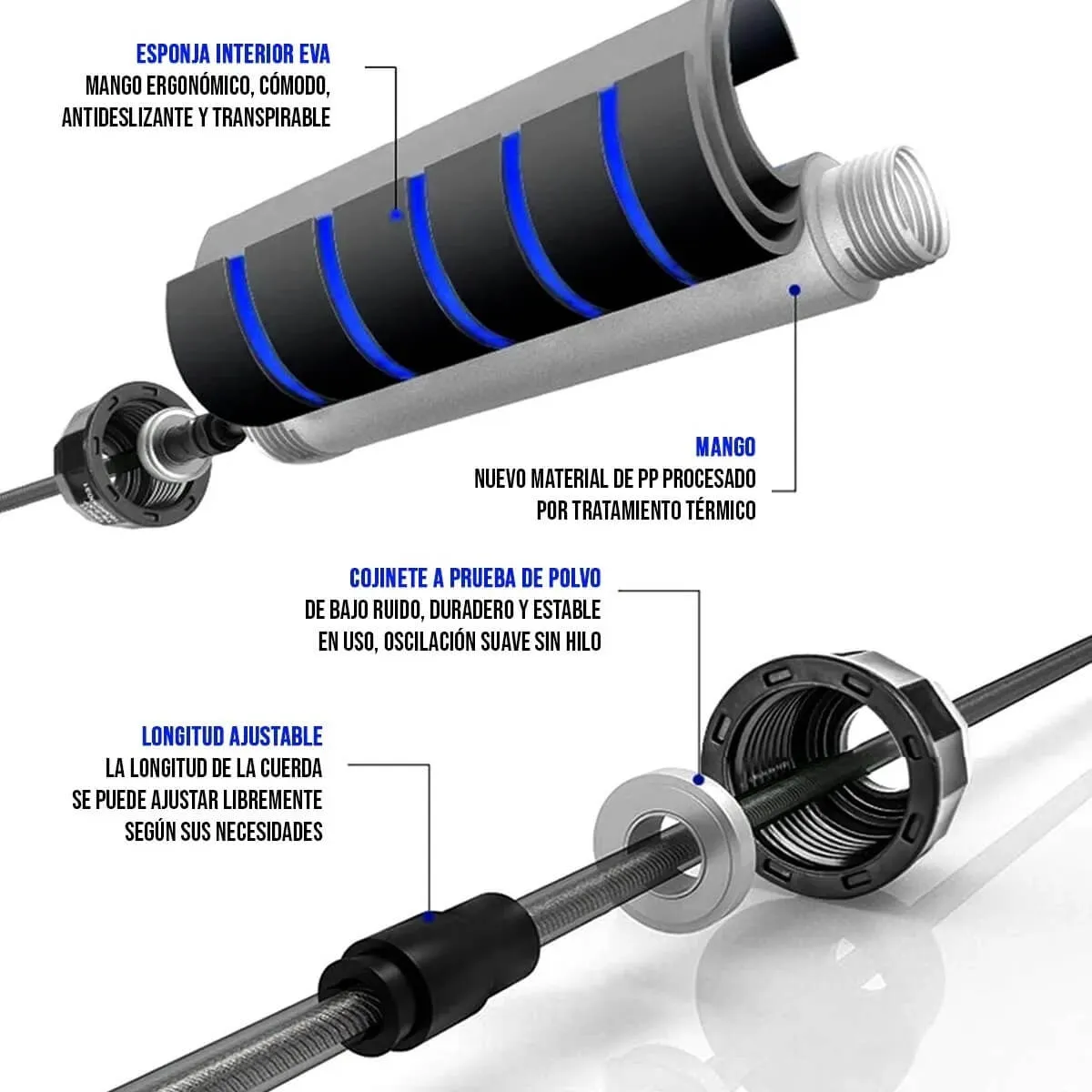 ESPONJA INTERIOR EVA
MANGO ERGONÓMICO, CÓMODO, ANTIDESLIZANTE Y TRANSPIRABLE

MANGO
NUEVO MATERIAL DE PP PROCESADO POR TRATAMIENTO TÉRMICO

COJINETE A PRUEBA DE POLVO
DE BAJO RUIDO, DURADERO Y ESTABLE EN USO, OSCILACIÓN SUAVE SIN HILO

LONGITUD AJUSTABLE
LA LONGITUD DE LA CUERDA SE PUEDE AJUSTAR LIBREMENTE SEGÚN SUS NECESIDADES