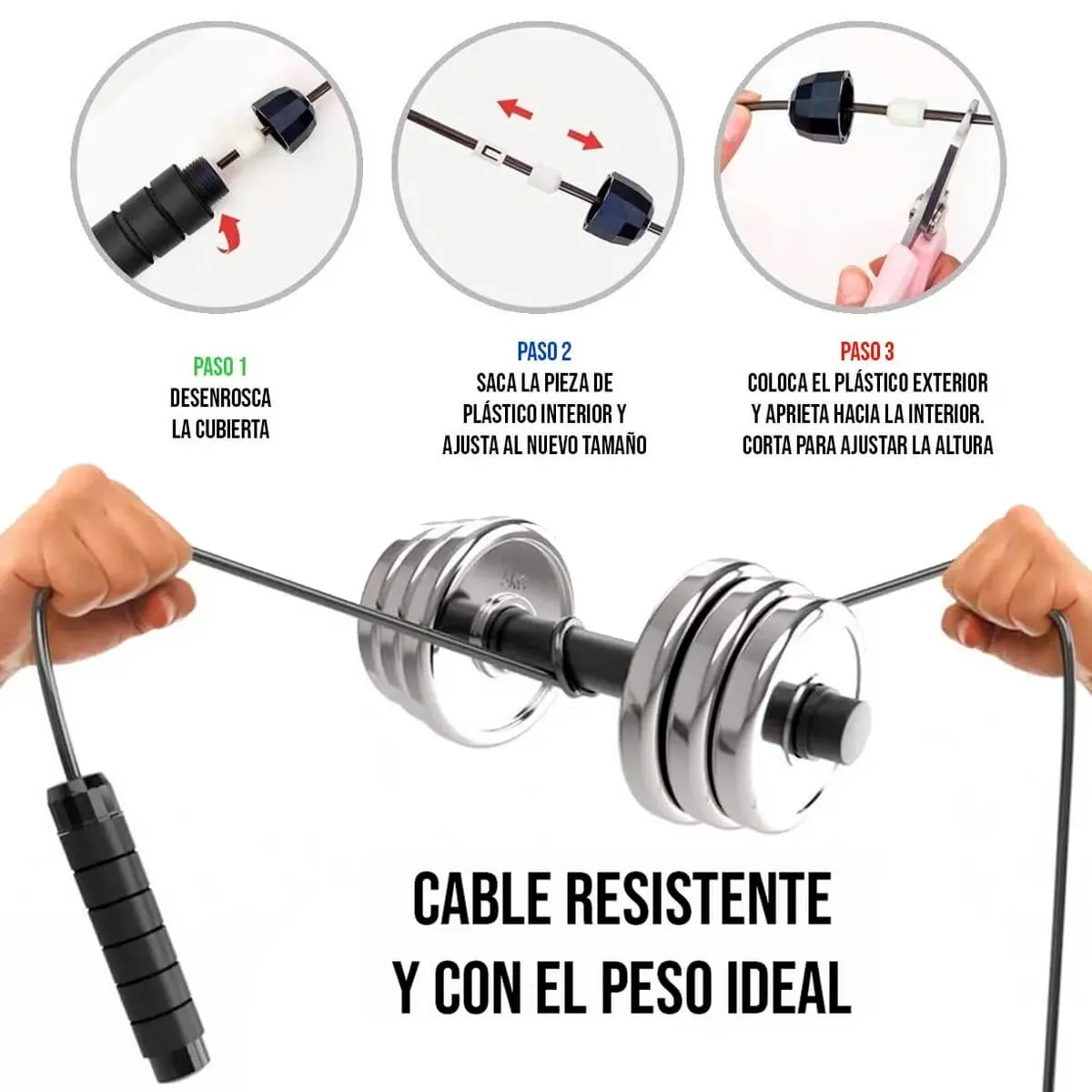 PASO 1
DESENROSCA
LA CUBIERTA

PASO 2
SACA LA PIEZA DE
PLÁSTICO INTERIOR Y
AJUSTA AL NUEVO TAMAÑO

PASO 3
COLOCA EL PLÁSTICO EXTERIOR
Y APRIETA HACIA LA INTERIOR.
CORTA PARA AJUSTAR LA ALTURA

CABLE RESISTENTE
Y CON EL PESO IDEAL