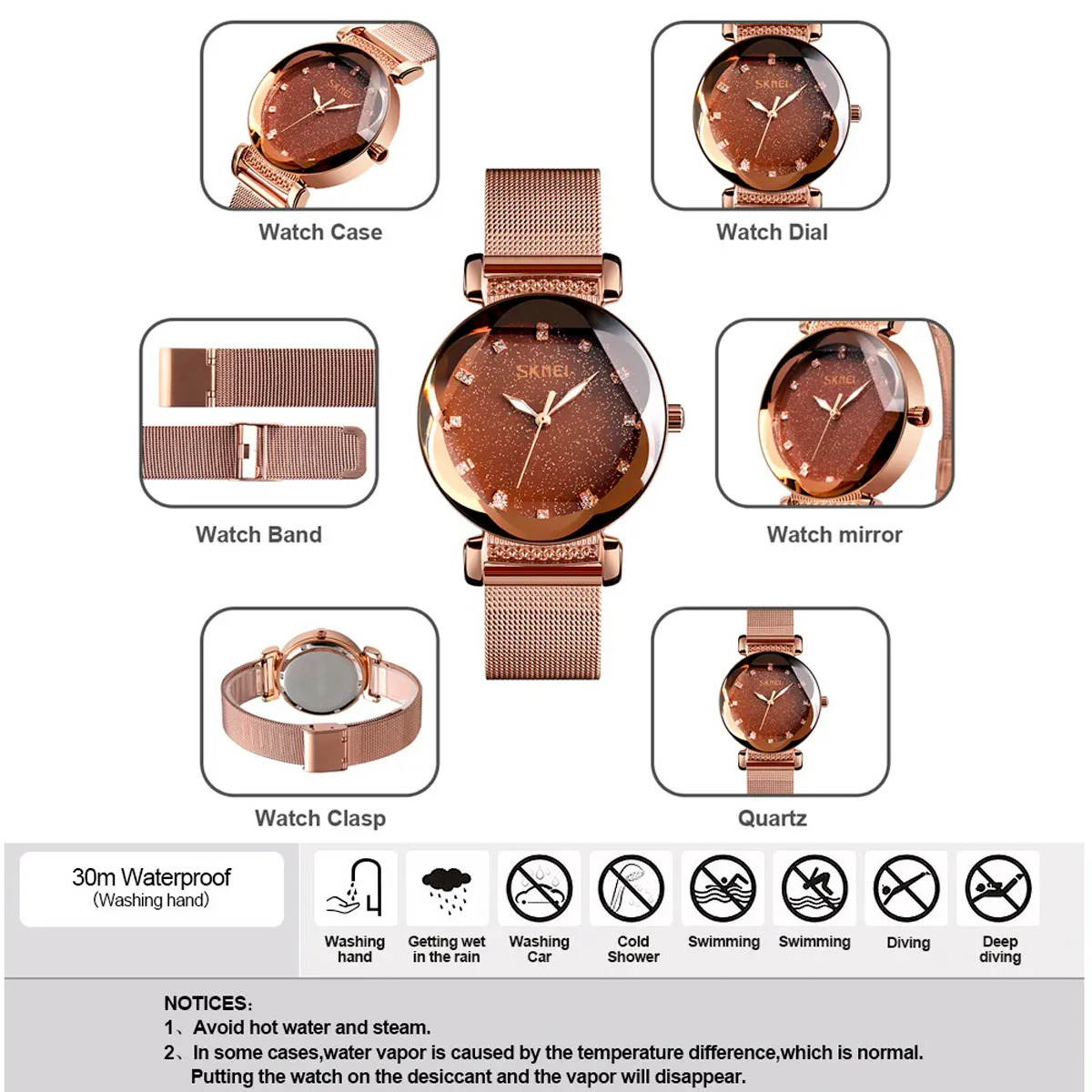 SKMEI

Watch Case

SKMEI

Watch Dial

SKMEI

Watch Band

SKMEI

Watch mirror

Watch Clasp

SKMEI

Quartz

30m Waterproof
(Washing hand)

Washing hand

Getting wet in the rain

Washing Car

Cold Shower

Swimming

Swimming

Diving

Deep diving

NOTICES:
1、Avoid hot water and steam.
2、In some cases,water vapor is caused by the temperature difference,which is normal. Putting the watch on the desiccant and the vapor will disappear.